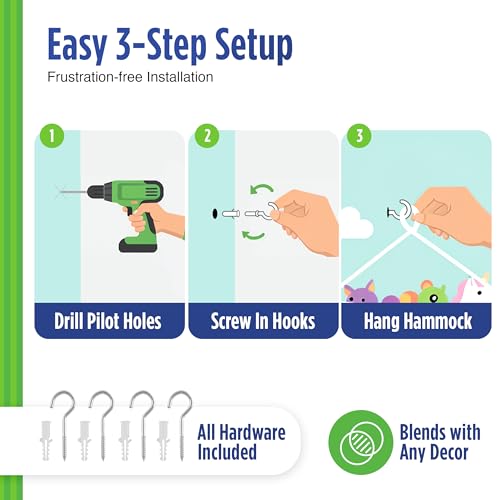 Easy 3-Step Setup

Frustration-free Installation

1

Drill Pilot Holes

2

Screw In Hooks

3

Hang Hammock

All Hardware Included

Blends with Any Decor