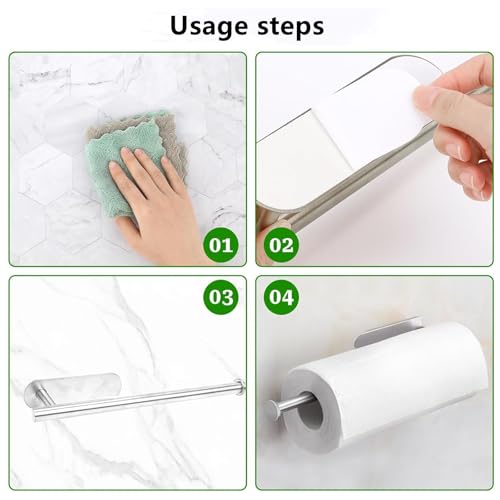 Usage steps

01

02

03

04