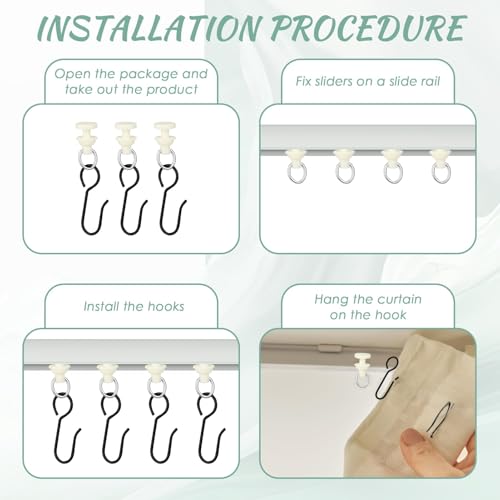 INSTALLATION PROCEDURE

Open the package and take out the product

Fix sliders on a slide rail

Install the hooks

Hang the curtain on the hook