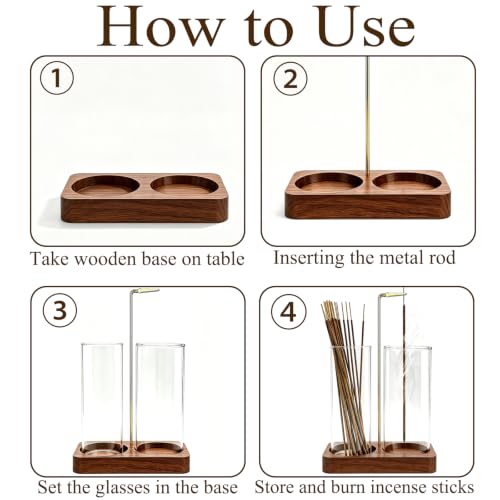 How to Use

1

Take wooden base on table

2

Inserting the metal rod

3

Set the glasses in the base

4

Store and burn incense sticks