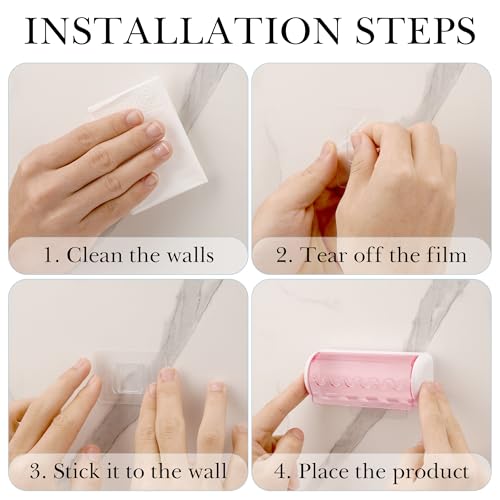 INSTALLATION STEPS

1. Clean the walls

2. Tear off the film

3. Stick it to the wall

4. Place the product