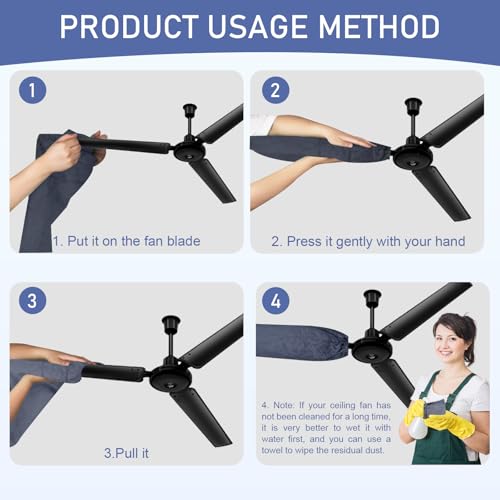 PRODUCT USAGE METHOD

1

1. Put it on the fan blade

2

2. Press it gently with your hand

3

3.Pull it

4

4. Note: If your ceiling fan has not been cleaned for a long time, it is very better to wet it with water first, and you can use a towel to wipe the residual dust.