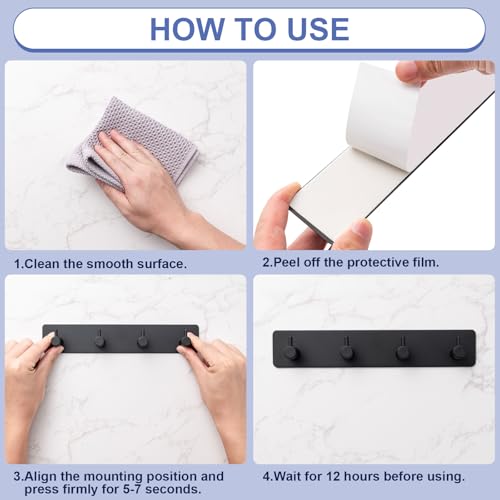 HOW TO USE

1.Clean the smooth surface.

2.Peel off the protective film.

3.Align the mounting position and press firmly for 5-7 seconds.

4.Wait for 12 hours before using.