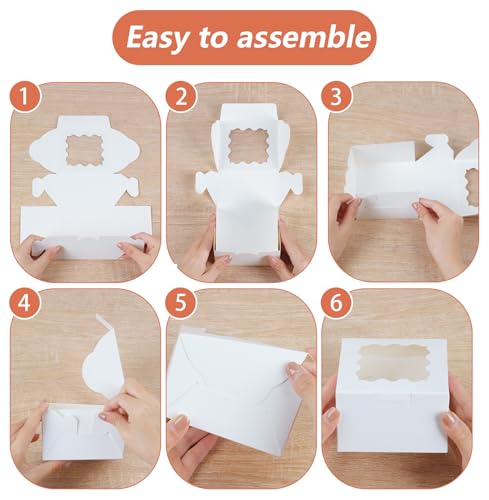 Easy to assemble

1

2

3

4

5

6