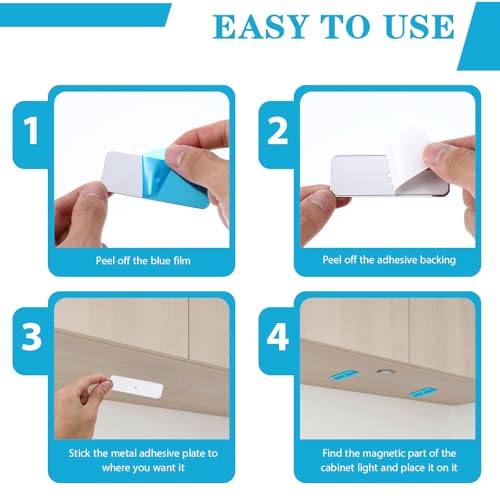 EASY TO USE

1

Peel off the blue film

2

Peel off the adhesive backing

3

Stick the metal adhesive plate to where you want it

4

Find the magnetic part of the cabinet light and place it on it