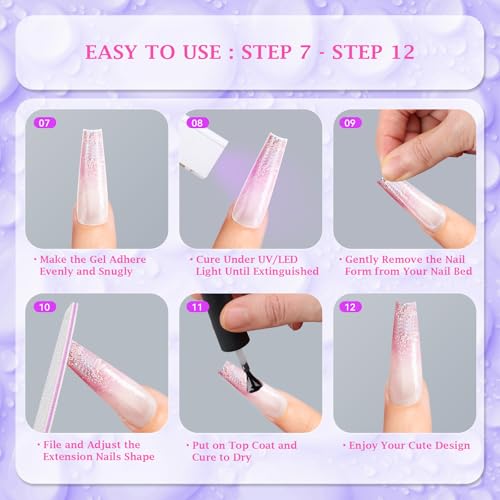 EASY TO USE : STEP 7 - STEP 12

07

• Make the Gel Adhere Evenly and Snugly

08

• Cure Under UV/LED Light Until Extinguished

09

• Gently Remove the Nail Form from Your Nail Bed

10

• File and Adjust the Extension Nails Shape

11

• Put on Top Coat and Cure to Dry

12

• Enjoy Your Cute Design