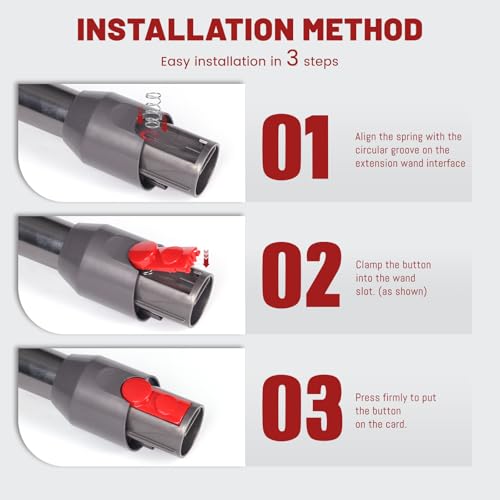 INSTALLATION METHOD

Easy installation in 3 steps

01

Align the spring with the circular groove on the extension wand interface

02

Clamp the button into the wand slot. (as shown)

03

Press firmly to put the button on the card.