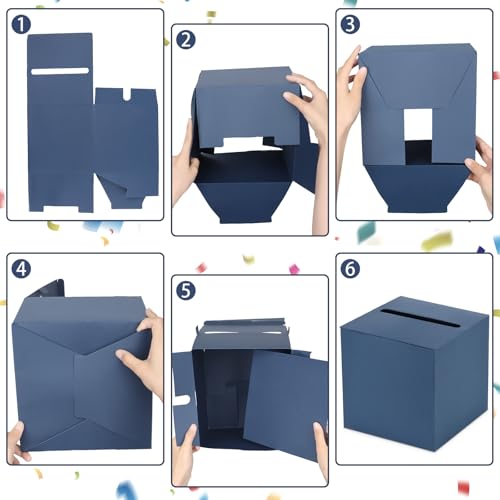 1
2
3
4
5
6