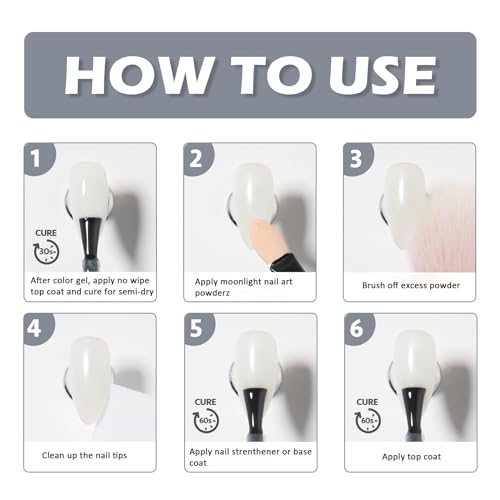 HOW TO USE

1

CURE
30s

After color gel, apply no wipe top coat and cure for semi-dry

2

Apply moonlight nail art powderz

3

Brush off excess powder

4

Clean up the nail tips

5

CURE
60s

Apply nail strenthener or base coat

6

CURE
60s

Apply top coat