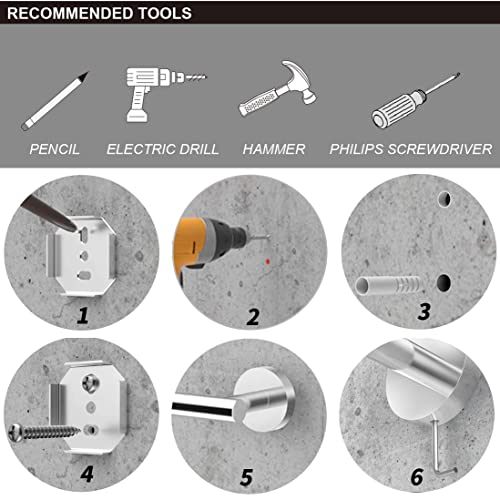 RECOMMENDED TOOLS

PENCIL ELECTRIC DRILL HAMMER PHILIPS SCREWDRIVER

1 2 3

4 5 6