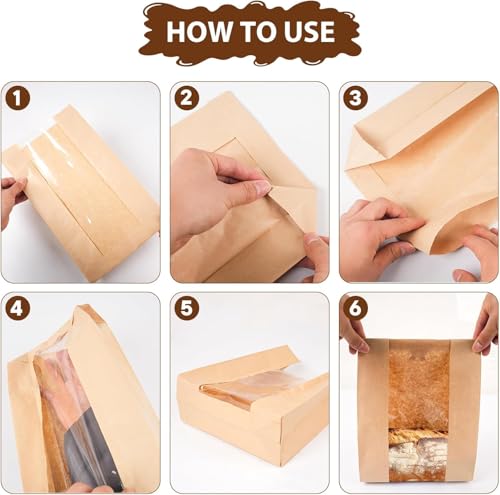 HOW TO USE

1

2

3

4

5

6