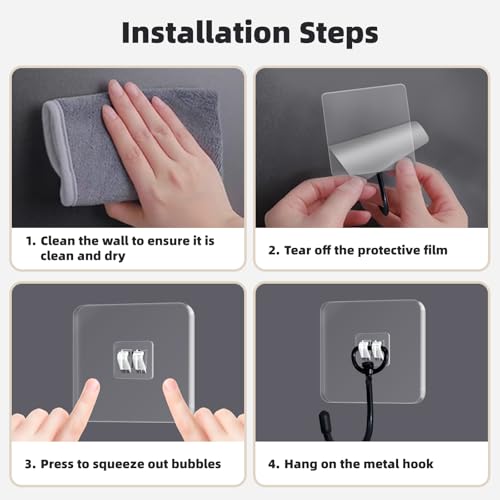 Installation Steps

1. Clean the wall to ensure it is clean and dry

2. Tear off the protective film

3. Press to squeeze out bubbles

4. Hang on the metal hook