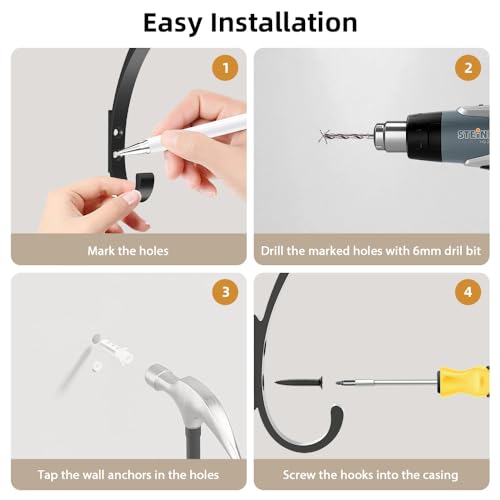 Easy Installation

1

Mark the holes

2

STEIN

Drill the marked holes with 6mm dril bit

3

Tap the wall anchors in the holes

4

Screw the hooks into the casing