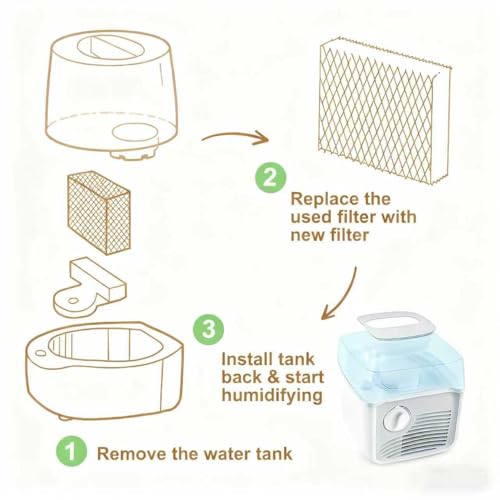 2

Replace the used filter with new filter

3

Install tank back & start humidifying

1

Remove the water tank