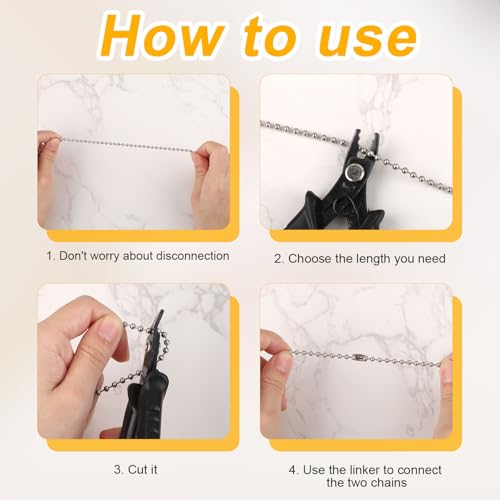 How to use

1. Don't worry about disconnection

2. Choose the length you need

3. Cut it

4. Use the linker to connect the two chains