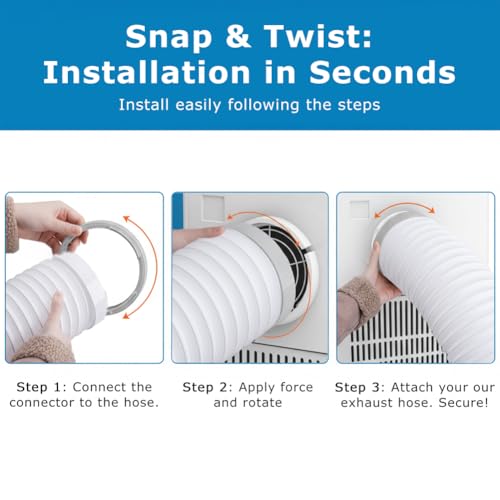 Snap & Twist:
Installation in Seconds

Install easily following the steps

Step 1: Connect the connector to the hose.

Step 2: Apply force and rotate

Step 3: Attach your our exhaust hose. Secure!