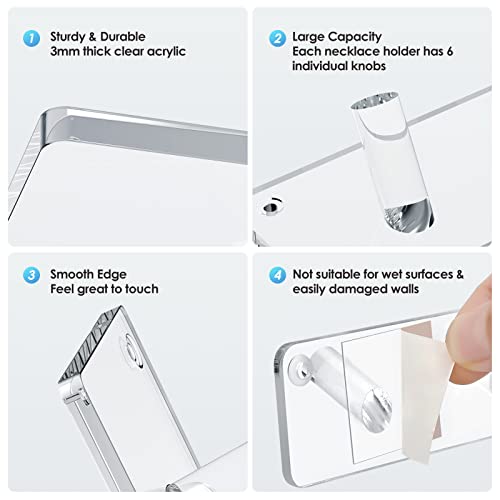 1 Sturdy & Durable
3mm thick clear acrylic

2 Large Capacity
Each necklace holder has 6 individual knobs

3 Smooth Edge
Feel great to touch

4 Not suitable for wet surfaces & easily damaged walls