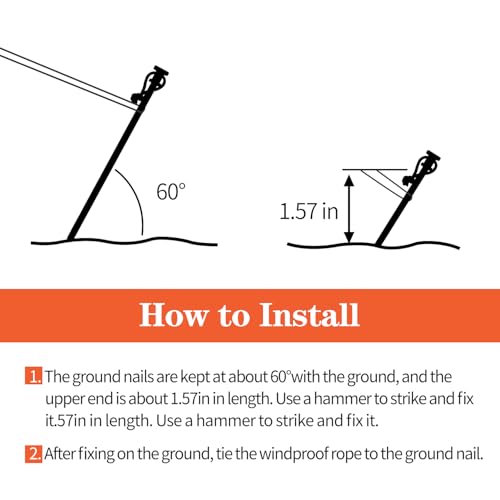 60°

1.57 in

How to Install

1. The ground nails are kept at about 60°with the ground, and the upper end is about 1.57in in length. Use a hammer to strike and fix it.57in in length. Use a hammer to strike and fix it.

2. After fixing on the ground, tie the windproof rope to the ground nail.