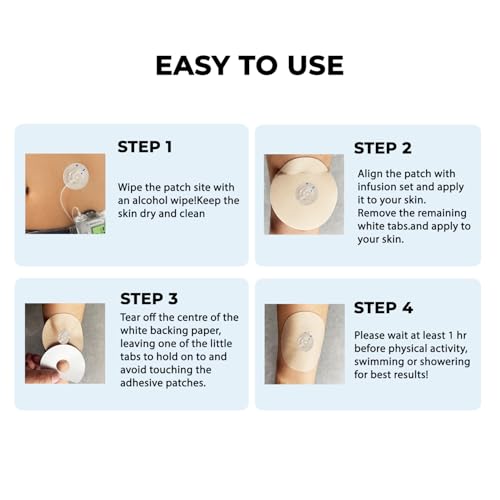 EASY TO USE

STEP 1

Wipe the patch site with an alcohol wipe!Keep the skin dry and clean

STEP 2

Align the patch with infusion set and apply it to your skin.
Remove the remaining white tabs.and apply to your skin.

STEP 3

Tear off the centre of the white backing paper, leaving one of the little tabs to hold on to and avoid touching the adhesive patches.

STEP 4

Please wait at least 1 hr before physical activity, swimming or showering for best results!