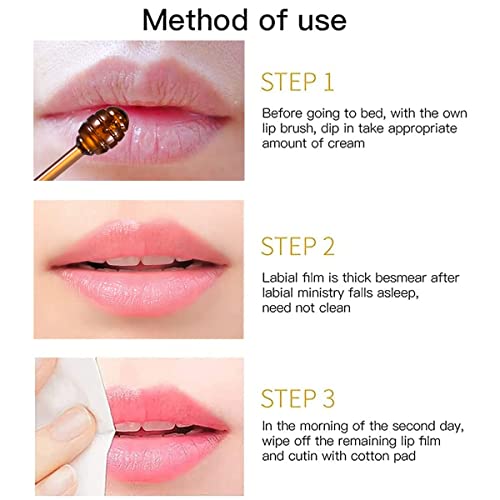 Method of use

STEP 1

Before going to bed, with the own lip brush, dip in take appropriate amount of cream

STEP 2

Labial film is thick besmear after labial ministry falls asleep, need not clean

STEP 3

In the morning of the second day, wipe off the remaining lip film and cutin with cotton pad