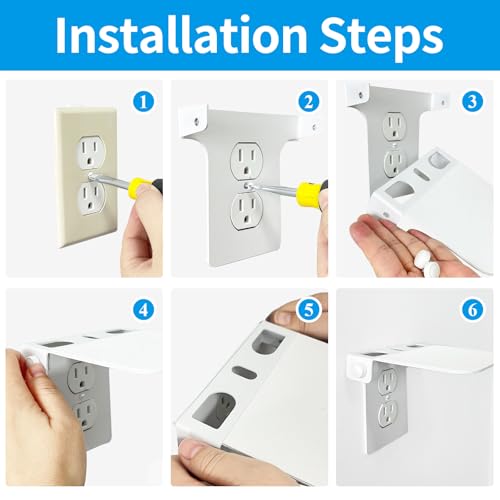 Installation Steps

1

2

3

4

5

6