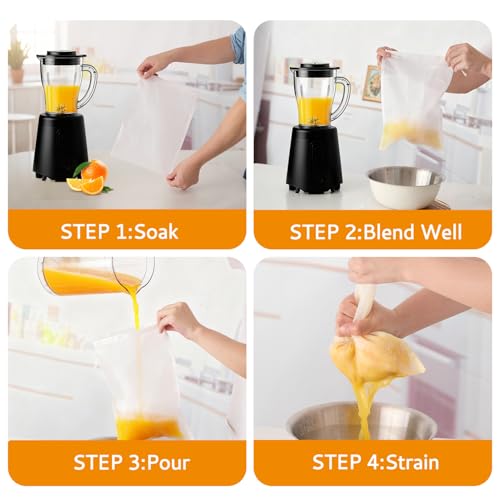 STEP 1:Soak

STEP 2:Blend Well

STEP 3:Pour

STEP 4:Strain