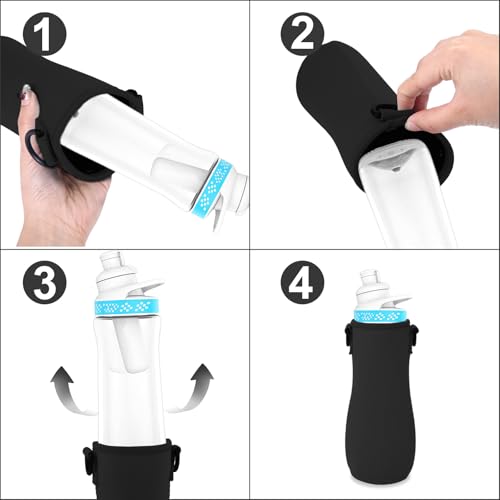 1

2

3

4