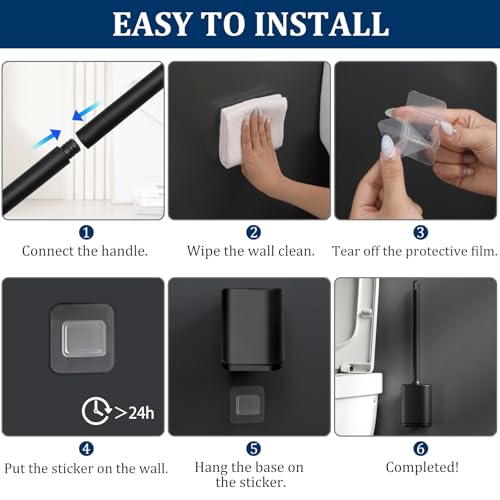 EASY TO INSTALL

1
Connect the handle.

2
Wipe the wall clean.

3
Tear off the protective film.

>24h

4
Put the sticker on the wall.

5
Hang the base on the sticker.

6
Completed!