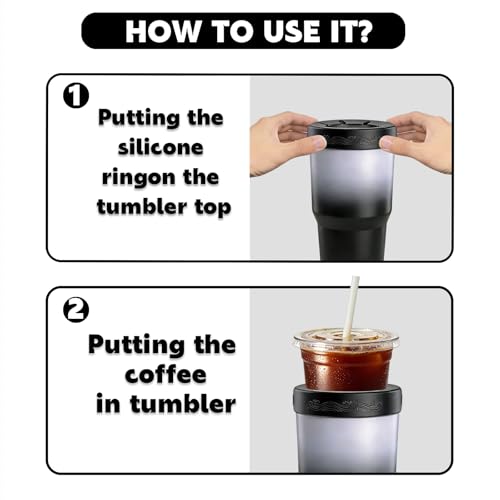 HOW TO USE IT?

1
Putting the silicone ringon the tumbler top

2
Putting the coffee in tumbler