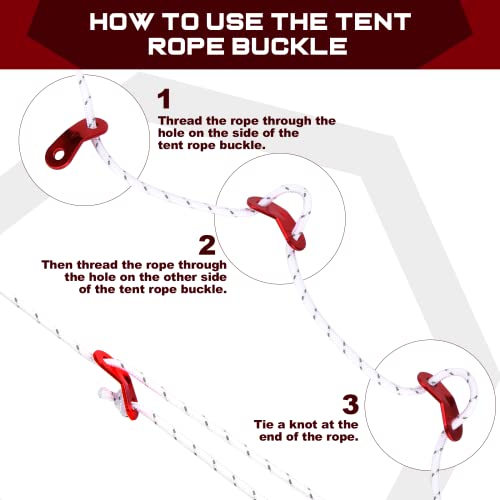 HOW TO USE THE TENT ROPE BUCKLE

1
Thread the rope through the hole on the side of the tent rope buckle.

2
Then thread the rope through the hole on the other side of the tent rope buckle.

3
Tie a knot at the end of the rope.