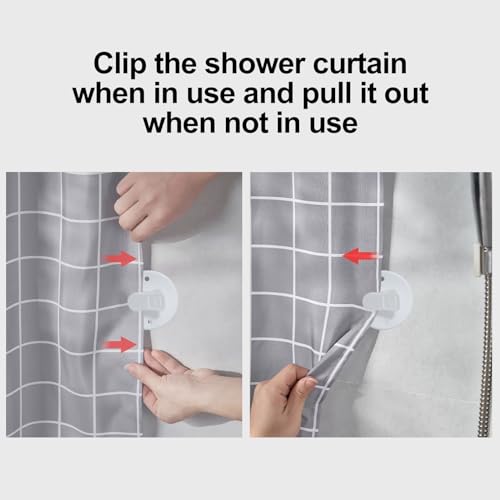 Clip the shower curtain when in use and pull it out when not in use