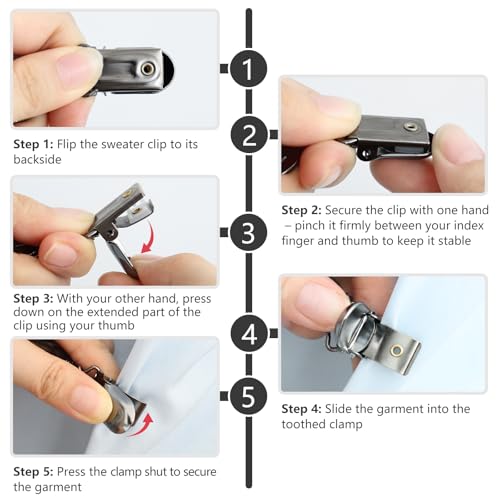 1

Step 1: Flip the sweater clip to its backside

2

Step 2: Secure the clip with one hand – pinch it firmly between your index finger and thumb to keep it stable

3

Step 3: With your other hand, press down on the extended part of the clip using your thumb

4

Step 4: Slide the garment into the toothed clamp

5

Step 5: Press the clamp shut to secure the garment