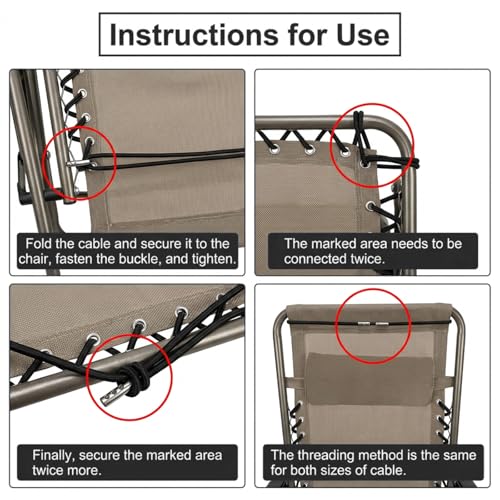 Instructions for Use

Fold the cable and secure it to the chair, fasten the buckle, and tighten.

The marked area needs to be connected twice.

Finally, secure the marked area twice more.

The threading method is the same for both sizes of cable.