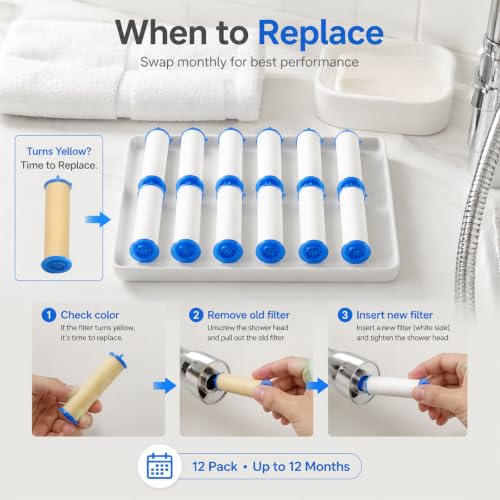 When to Replace

Swap monthly for best performance

Turns Yellow?
Time to Replace.

1 Check color
If the filter turns yellow, it's time to replace.

2 Remove old filter
Unscrew the shower head and pull out the old filter.

3 Insert new filter
Insert a new filter (white side) and tighten the shower head

12 Pack • Up to 12 Months