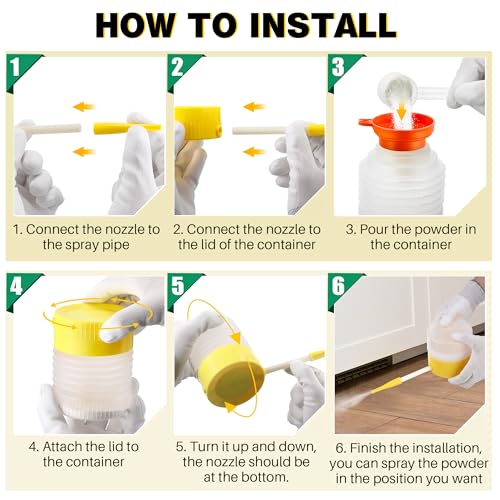 HOW TO INSTALL

1

1. Connect the nozzle to the spray pipe

2

2. Connect the nozzle to the lid of the container

3

3. Pour the powder in the container

4

4. Attach the lid to the container

5

5. Turn it up and down, the nozzle should be at the bottom.

6

6. Finish the installation, you can spray the powder in the position you want