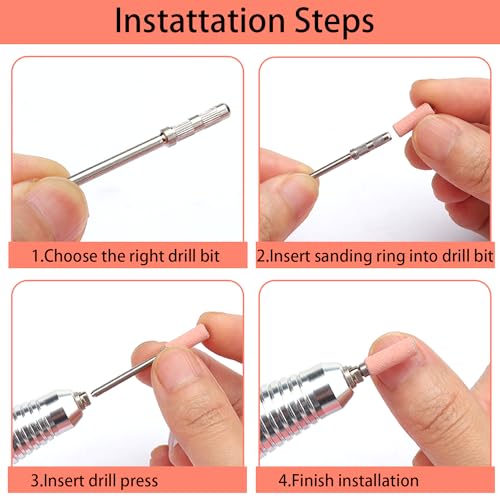 Instattation Steps

1.Choose the right drill bit

2.Insert sanding ring into drill bit

3.Insert drill press

4.Finish installation