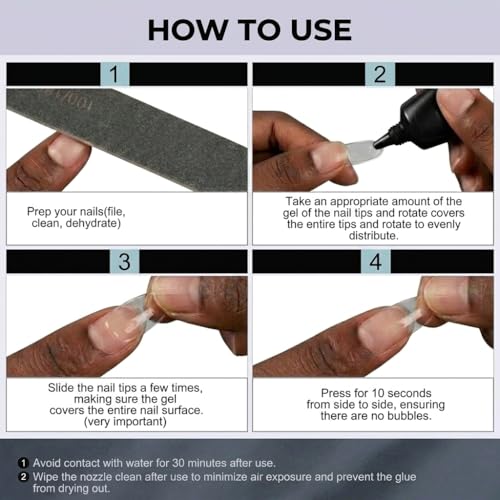 HOW TO USE

1

Prep your nails(file, clean, dehydrate)

2

Take an appropriate amount of the gel of the nail tips and rotate covers the entire tips and rotate to evenly distribute.

3

Slide the nail tips a few times, making sure the gel covers the entire nail surface. (very important)

4

Press for 10 seconds from side to side, ensuring there are no bubbles.

1 Avoid contact with water for 30 minutes after use.
2 Wipe the nozzle clean after use to minimize air exposure and prevent the glue from drying out.