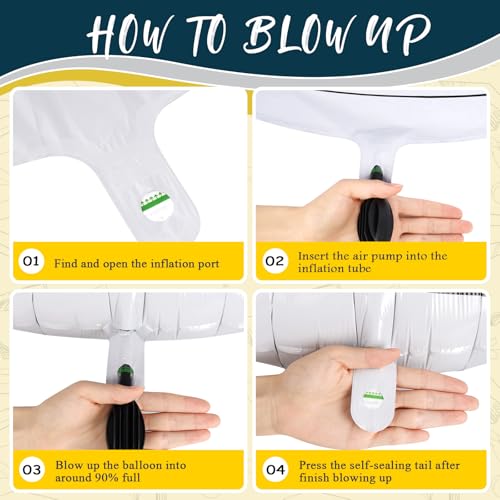 HOW TO BLOW UP

01 Find and open the inflation port

02 Insert the air pump into the inflation tube

03 Blow up the balloon into around 90% full

04 Press the self-sealing tail after finish blowing up