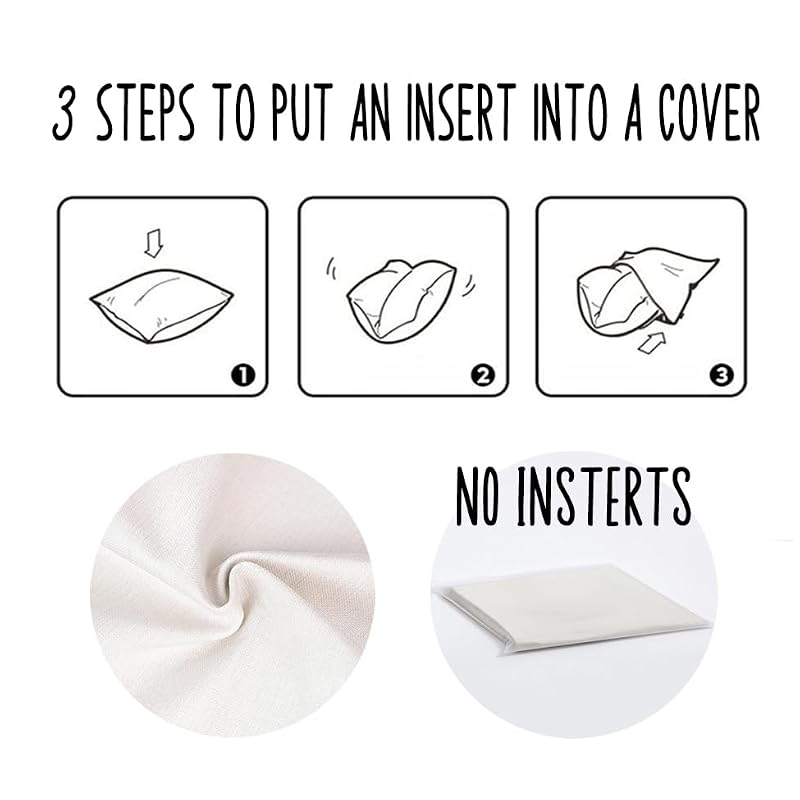 3 STEPS TO PUT AN INSERT INTO A COVER

1

2

3

NO INSTERTS