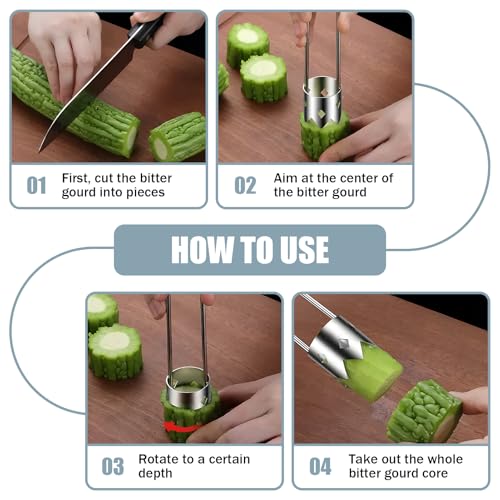 01 First, cut the bitter gourd into pieces

02 Aim at the center of the bitter gourd

HOW TO USE

03 Rotate to a certain depth

04 Take out the whole bitter gourd core