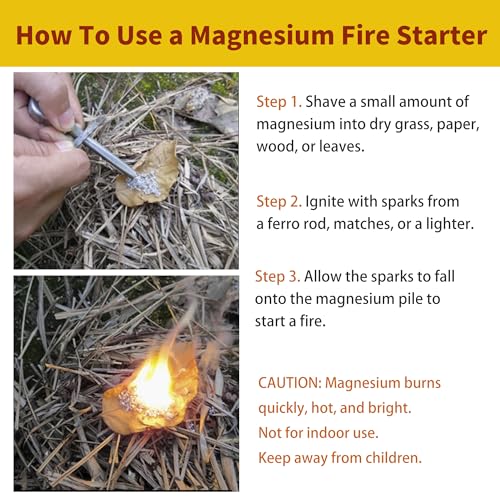 How To Use a Magnesium Fire Starter

Step 1. Shave a small amount of magnesium into dry grass, paper, wood, or leaves.

Step 2. Ignite with sparks from a ferro rod, matches, or a lighter.

Step 3. Allow the sparks to fall onto the magnesium pile to start a fire.

CAUTION: Magnesium burns quickly, hot, and bright.
Not for indoor use.
Keep away from children.