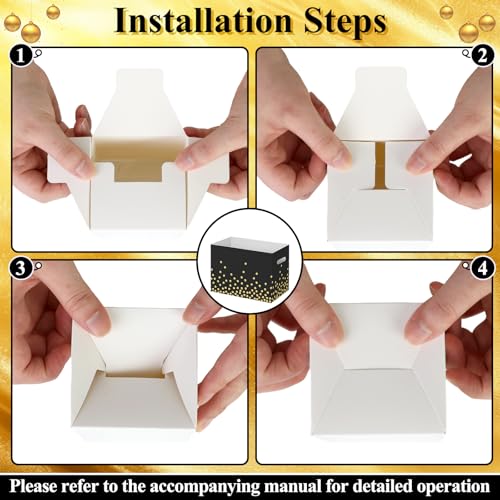 Installation Steps

1

2

3

4

Please refer to the accompanying manual for detailed operation