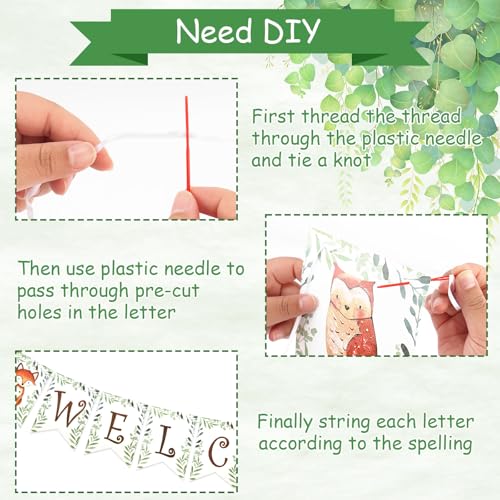 Need DIY

First thread the thread through the plastic needle and tie a knot

Then use plastic needle to pass through pre-cut holes in the letter

W E L C

Finally string each letter according to the spelling