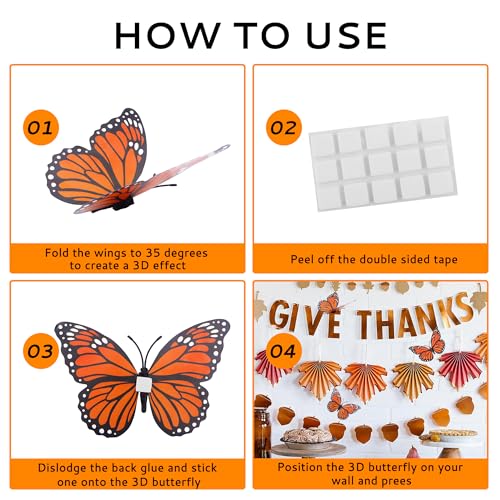 HOW TO USE

01

Fold the wings to 35 degrees to create a 3D effect

02

Peel off the double sided tape

03

Dislodge the back glue and stick one onto the 3D butterfly

04

GIVE THANKS

Position the 3D butterfly on your wall and prees