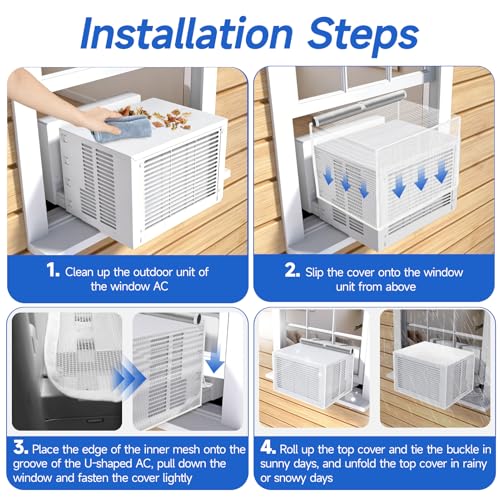 Installation Steps

1. Clean up the outdoor unit of the window AC

2. Slip the cover onto the window unit from above

3. Place the edge of the inner mesh onto the groove of the U-shaped AC, pull down the window and fasten the cover lightly

4. Roll up the top cover and tie the buckle in sunny days, and unfold the top cover in rainy or snowy days