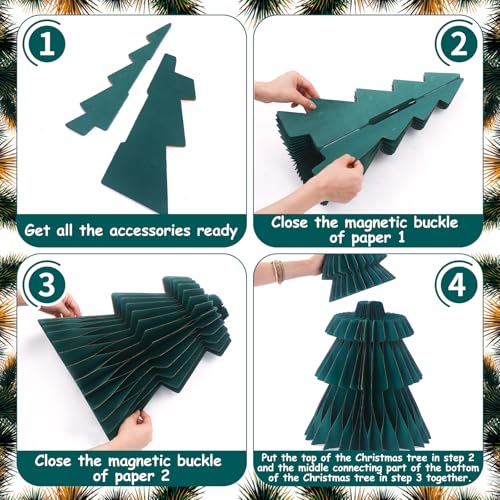 1

Get all the accessories ready

2

Close the magnetic buckle of paper 1

3

Close the magnetic buckle of paper 2

4

Put the top of the Christmas tree in step 2 and the middle connecting part of the bottom of the Christmas tree in step 3 together.