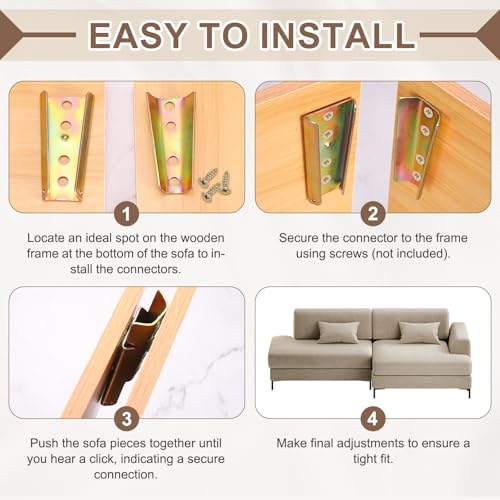 EASY TO INSTALL

1

Locate an ideal spot on the wooden frame at the bottom of the sofa to install the connectors.

2

Secure the connector to the frame using screws (not included).

3

Push the sofa pieces together until you hear a click, indicating a secure connection.

4

Make final adjustments to ensure a tight fit.