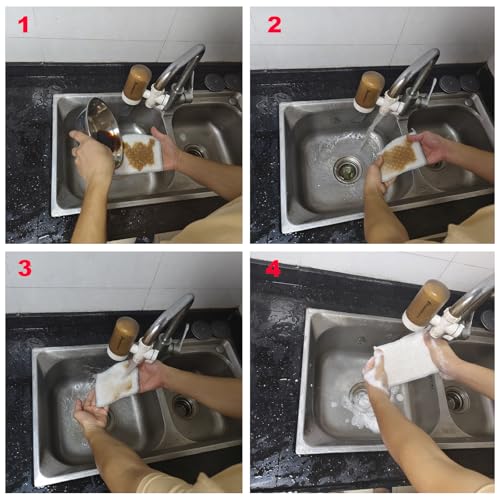 1

2

3

4