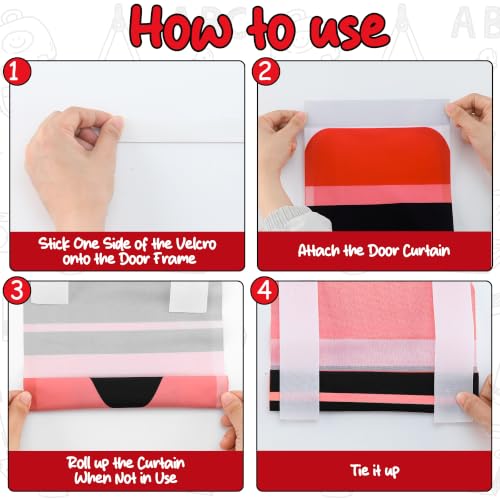 How to use

1
Stick One Side of the Velcro onto the Door Frame

2
Attach the Door Curtain

3
Roll up the Curtain When Not in Use

4
Tie it up