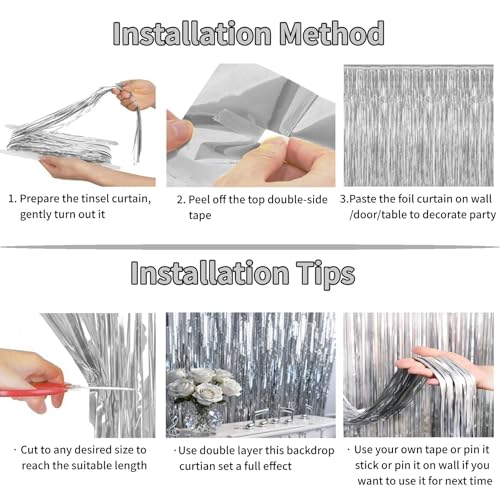 Installation Method

1. Prepare the tinsel curtain, gently turn out it

2. Peel off the top double-side tape

3.Paste the foil curtain on wall /door/table to decorate party

Installation Tips

· Cut to any desired size to reach the suitable length

· Use double layer this backdrop curtian set a full effect

· Use your own tape or pin it stick or pin it on wall if you want to use it for next time